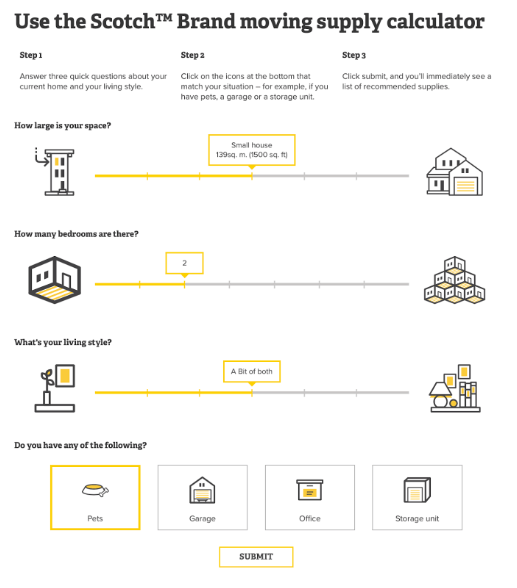 Use the Scotch™ Brand moving supply calculator

Step 1

Answer three quick questions about your current home and your living style.

Step 2

Click on the icons at the bottom that match your situation – for example, if you have pets, a garage or a storage unit.

Step 3

Click submit, and you'll immediately see a list of recommended supplies.

How large is your space?

Small house
139sq. m. (1500 sq. ft)

How many bedrooms are there?

2

What's your living style?

A Bit of both

Do you have any of the following?

Pets

Garage

Office

Storage unit

SUBMIT